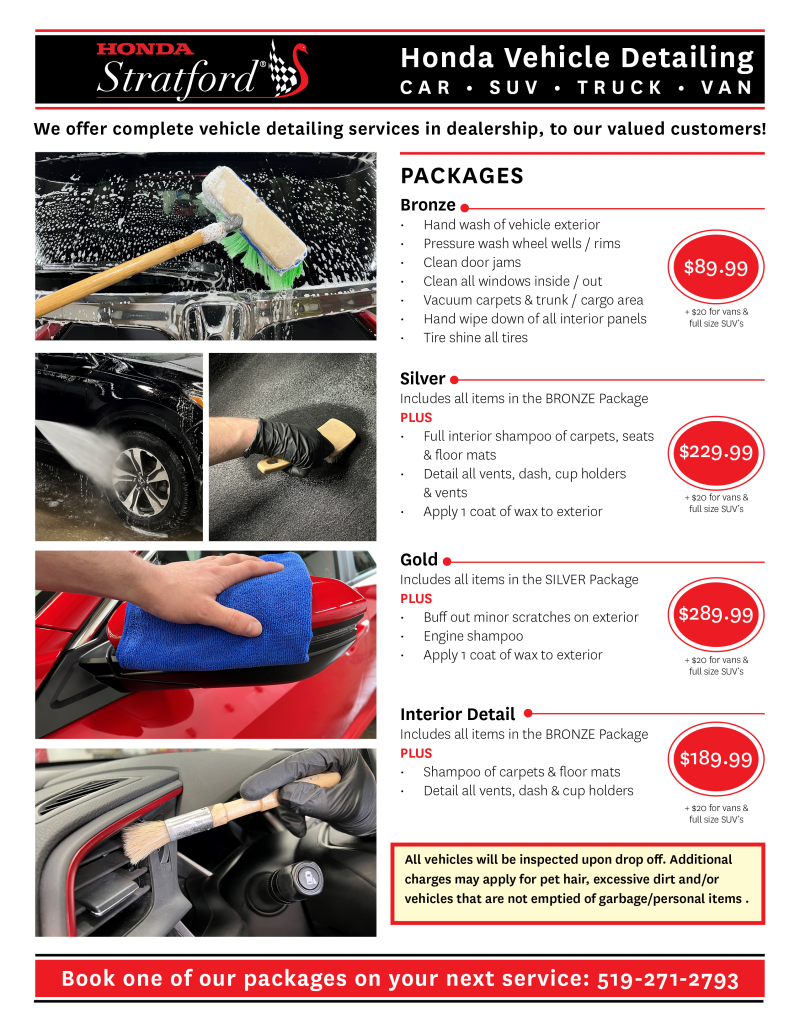 HONDA
Stratford®

Honda Vehicle Detailing
CAR • SUV • TRUCK • VAN

We offer complete vehicle detailing services in dealership, to our valued customers!

PACKAGES

Bronze
• Hand wash of vehicle exterior
• Pressure wash wheel wells / rims
• Clean door jams
• Clean all windows inside / out
• Vacuum carpets & trunk / cargo area
• Hand wipe down of all interior panels
• Tire shine all tires

$89.99
+ $20 for vans & full size SUV's

Silver
Includes all items in the BRONZE Package
PLUS
• Full interior shampoo of carpets, seats & floor mats
• Detail all vents, dash, cup holders & vents
• Apply 1 coat of wax to exterior

$229.99
+ $20 for vans & full size SUV's

Gold
Includes all items in the SILVER Package
PLUS
• Buff out minor scratches on exterior
• Engine shampoo
• Apply 1 coat of wax to exterior

$289.99
+ $20 for vans & full size SUV's

Interior Detail
Includes all items in the BRONZE Package
PLUS
• Shampoo of carpets & floor mats
• Detail all vents, dash & cup holders

$189.99
+ $20 for vans & full size SUV's

All vehicles will be inspected upon drop off. Additional charges may apply for pet hair, excessive dirt and/or vehicles that are not emptied of garbage/personal items .

Book one of our packages on your next service: 519-271-2793